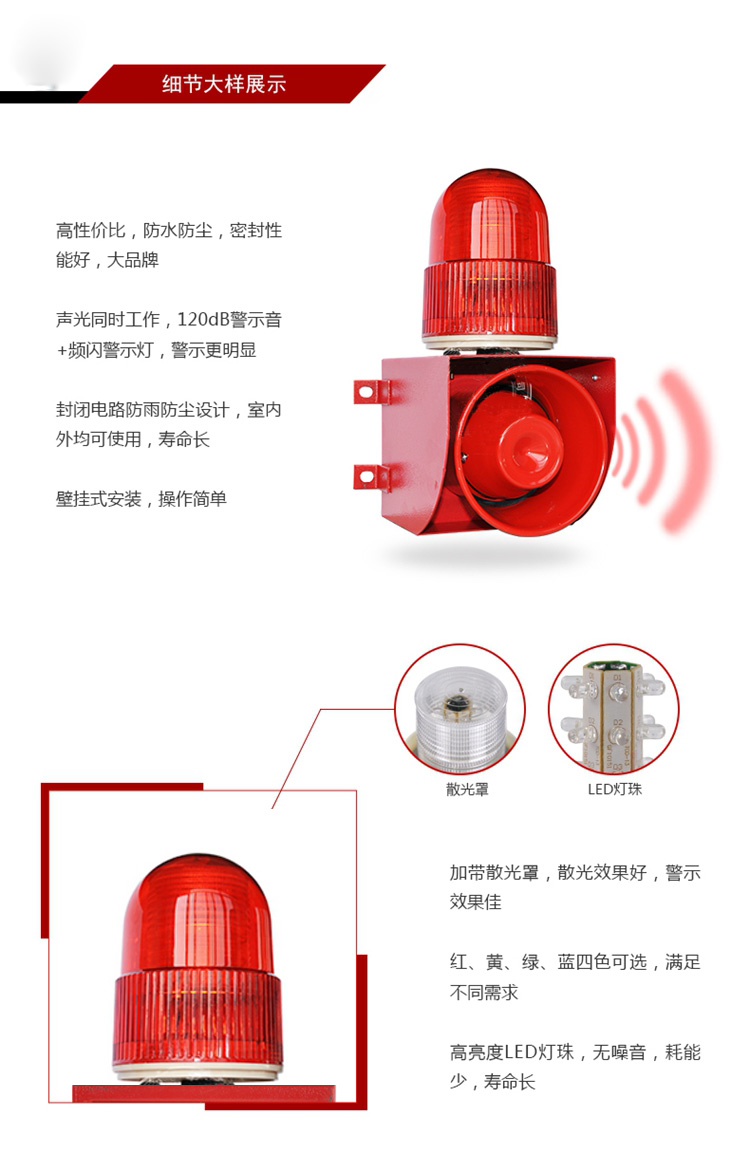 细节大样展示

高性价比，防水防尘，密封性能好，大品牌

声光同时工作，120dB警示音+频闪警示灯，警示更明显

封闭电路防雨防尘设计，室内外均可使用，寿命长

壁挂式安装，操作简单

散光罩

LED灯珠

加带散光罩，散光效果好，警示效果佳

红、黄、绿、蓝四色可选，满足不同需求

高亮度LED灯珠，无噪音，耗能少，寿命长