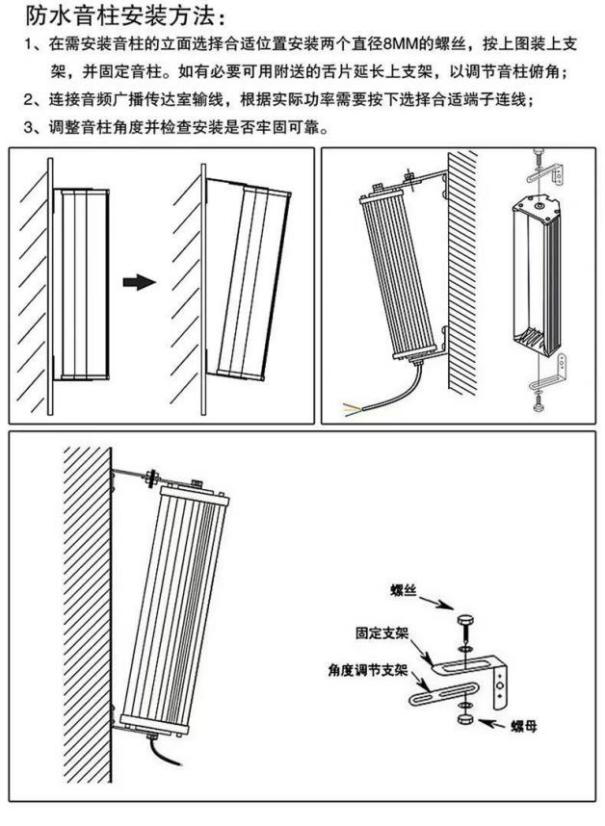 防水音柱安装方法：

1、在需安装音柱的立面选择合适位置安装两个直径8MM的螺丝，按上图装上支架，并固定音柱。如有必要可用附送的舌片延长上支架，以调节音柱俯角；

2、连接音频广播传达室输线，根据实际功率需要按下选择合适端子连线；

3、调整音柱角度并检查安装是否牢固可靠。

螺丝

固定支架

角度调节支架

螺母